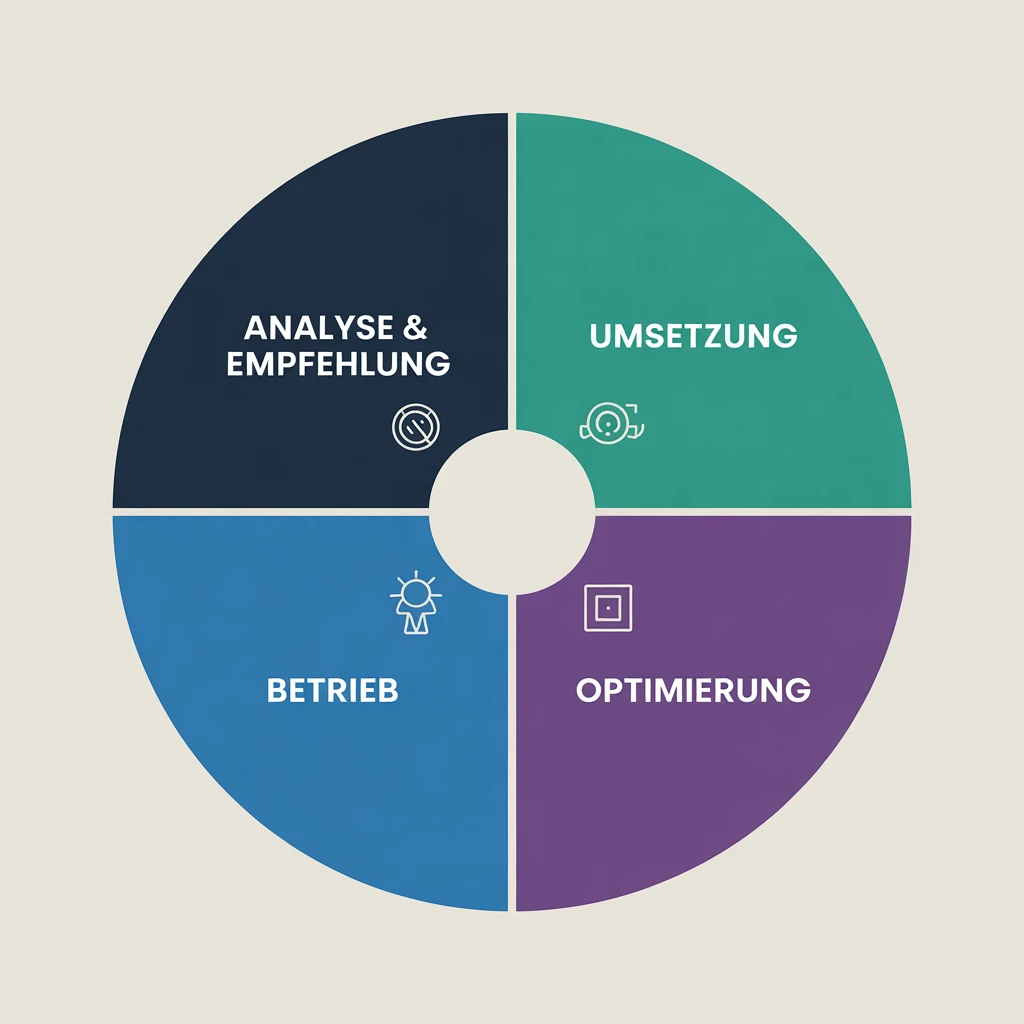 ANALYSE & EMPFEHLUNG

UMSETZUNG

BETRIEB

OPTIMIERUNG